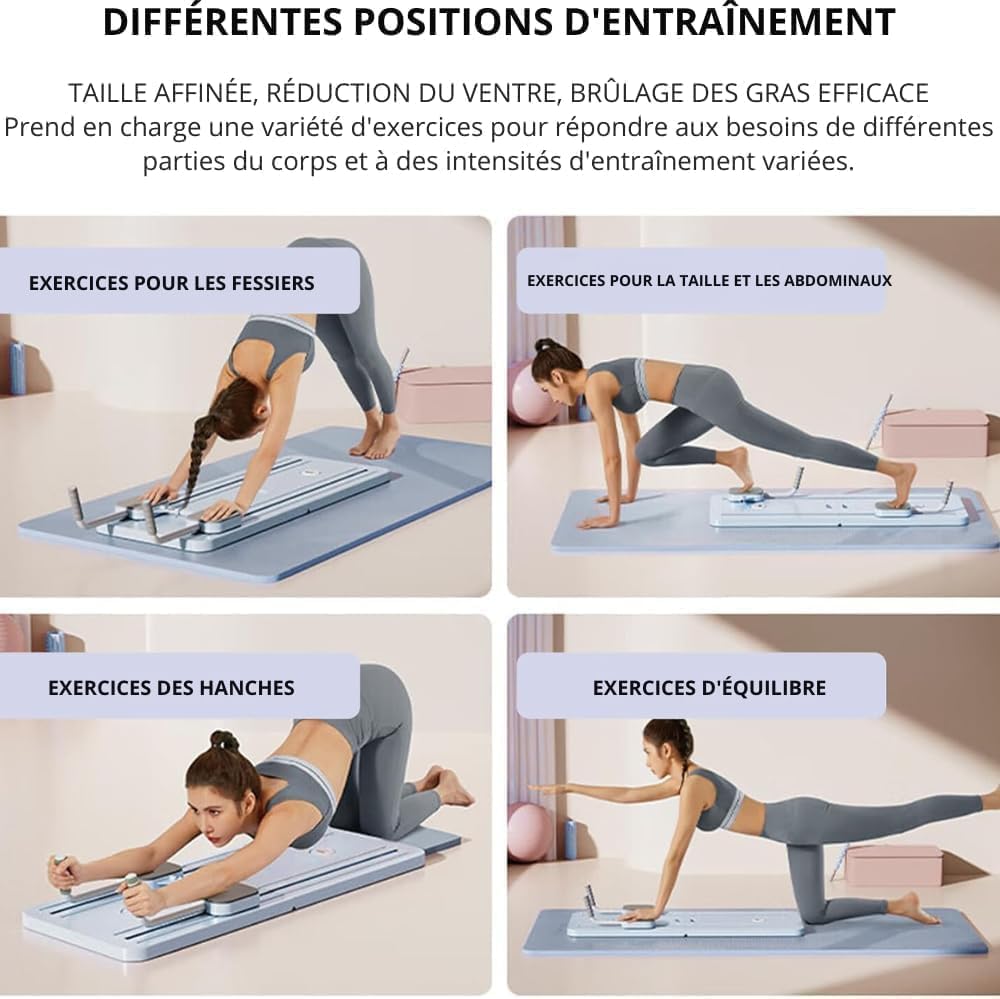 DIFFÉRENTES POSITIONS D'ENTRAÎNEMENT

TAILLE AFFINÉE, RÉDUCTION DU VENTRE, BRÛLAGE DES GRAS EFFICACE
Prend en charge une variété d'exercices pour répondre aux besoins de différentes parties du corps et à des intensités d'entraînement variées.

EXERCICES POUR LES FESSIERS

EXERCICES POUR LA TAILLE ET LES ABDOMINAUX

EXERCICES DES HANCHES

EXERCICES D'ÉQUILIBRE